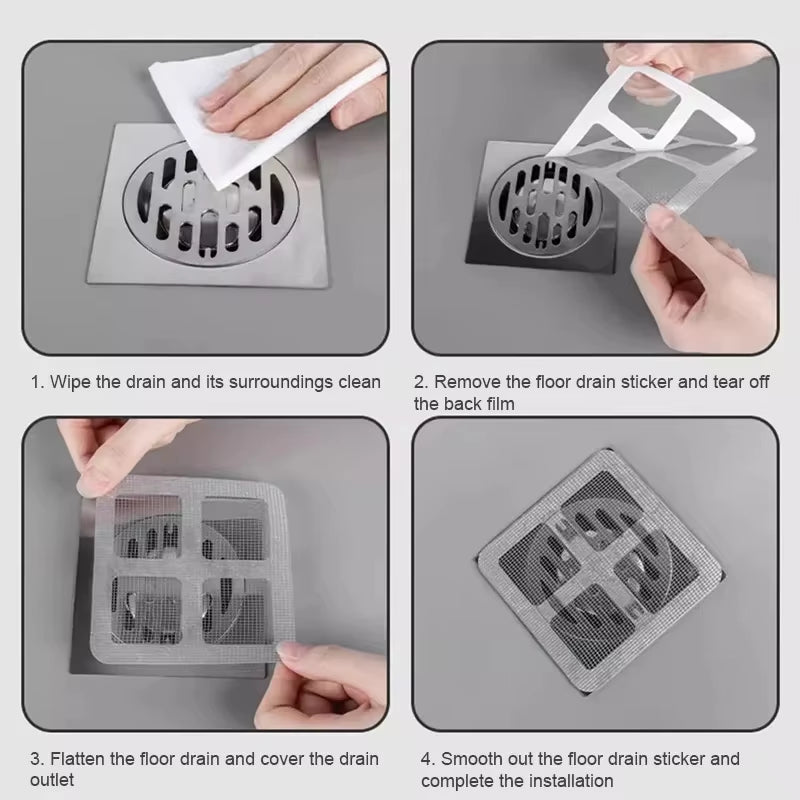 1. Wipe the drain and its surroundings clean

2. Remove the floor drain sticker and tear off the back film

3. Flatten the floor drain and cover the drain outlet

4. Smooth out the floor drain sticker and complete the installation